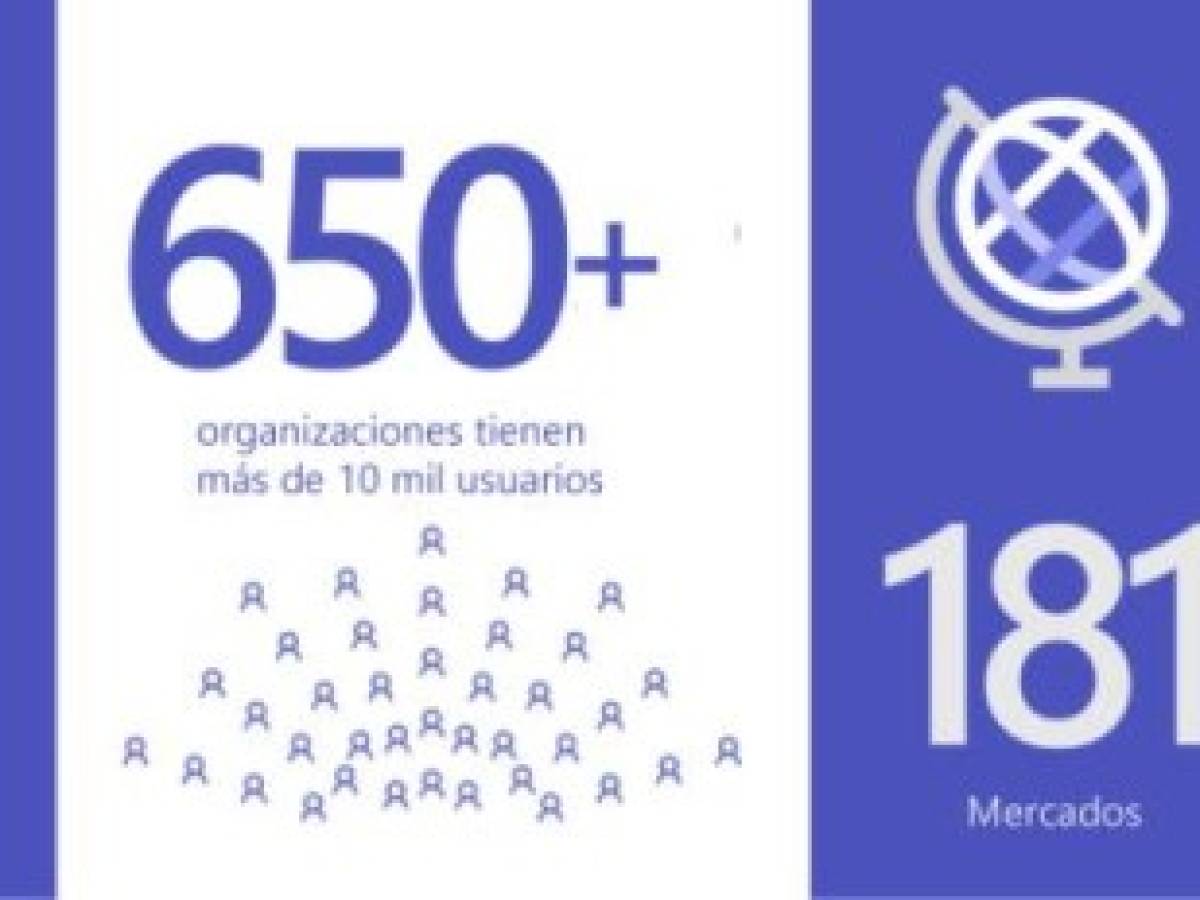 650+

organizaciones tienen más de 10 mil usuarios

181

Mercados